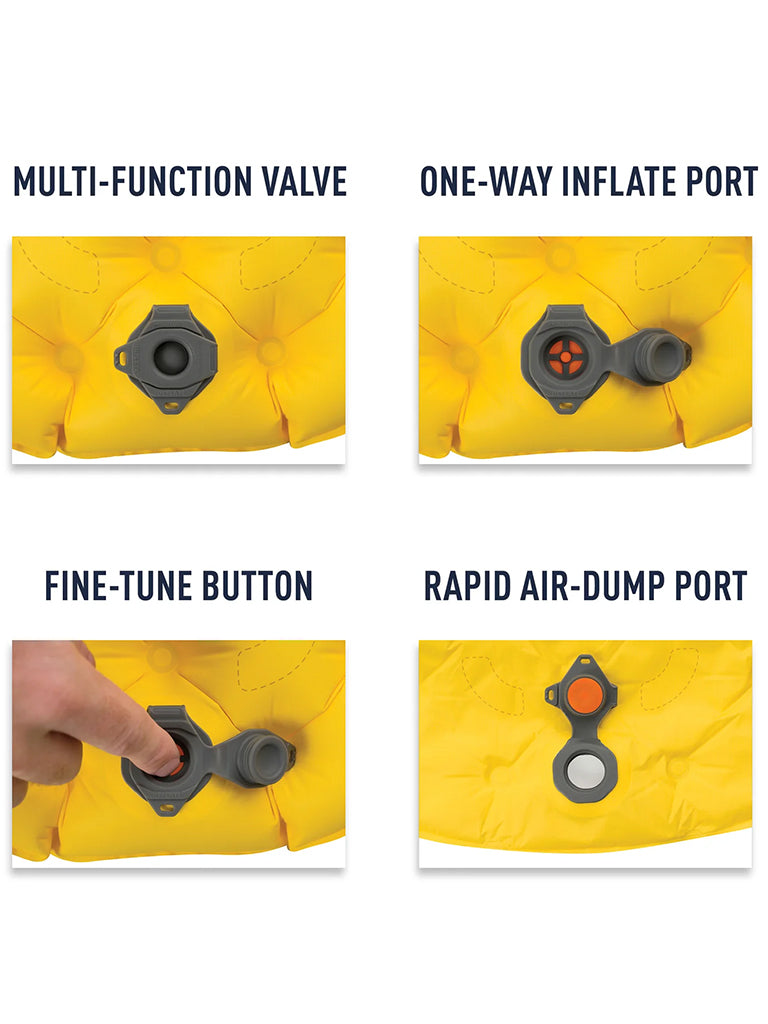 MULTI-FUNCTION VALVE

ONE-WAY INFLATE PORT

FINE-TUNE BUTTON

RAPID AIR-DUMP PORT