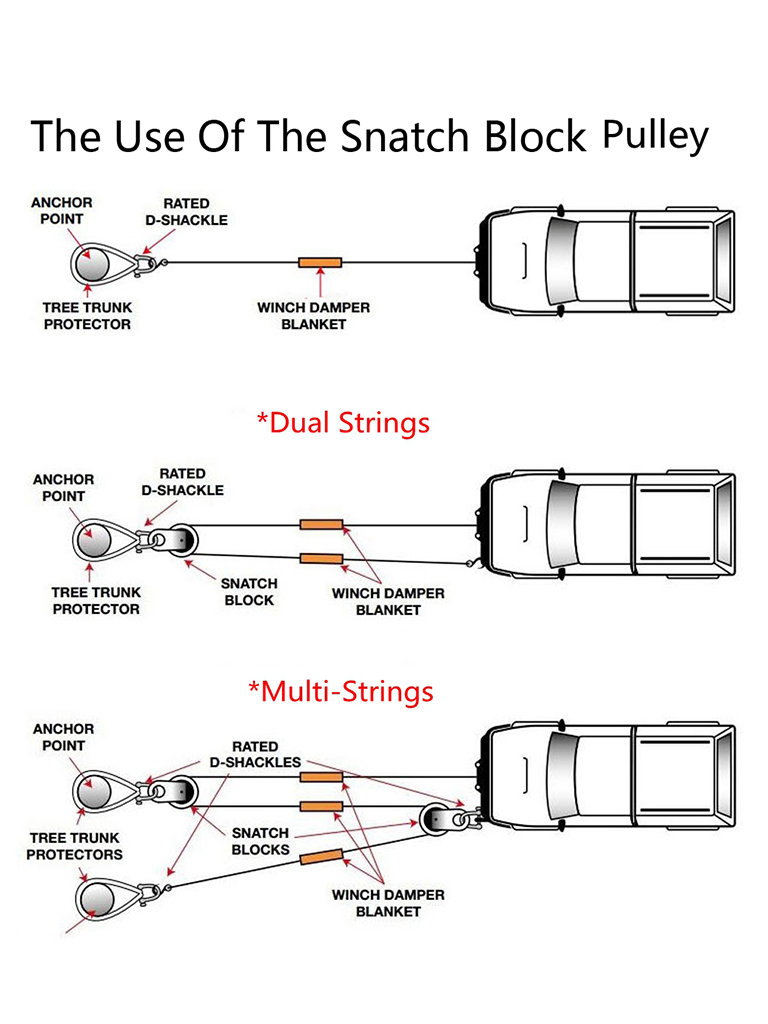 The Use Of The Snatch Block Pulley

ANCHOR POINT
RATED D-SHACKLE
TREE TRUNK PROTECTOR
WINCH DAMPER BLANKET

*Dual Strings

ANCHOR POINT
RATED D-SHACKLE
TREE TRUNK PROTECTOR
SNATCH BLOCK
WINCH DAMPER BLANKET

*Multi-Strings

ANCHOR POINT
RATED D-SHACKLES
TREE TRUNK PROTECTORS
SNATCH BLOCKS
WINCH DAMPER BLANKET